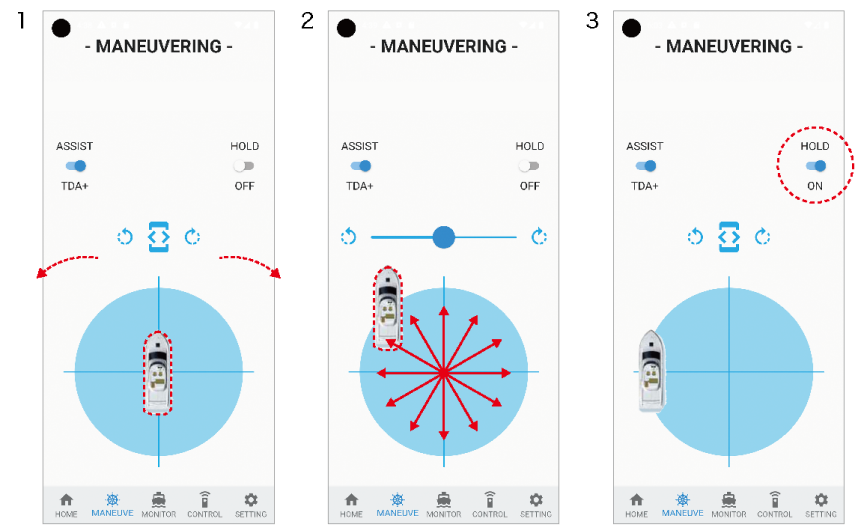 1

- MANEUVERING -

ASSIST
TDA+

HOLD
OFF

HOME MANEUVE MONITOR CONTROL SETTING

2

- MANEUVERING -

ASSIST
TDA+

HOLD
OFF

HOME MANEUVE MONITOR CONTROL SETTING

3

- MANEUVERING -

ASSIST
TDA+

HOLD
ON

HOME MANEUVE MONITOR CONTROL SETTING